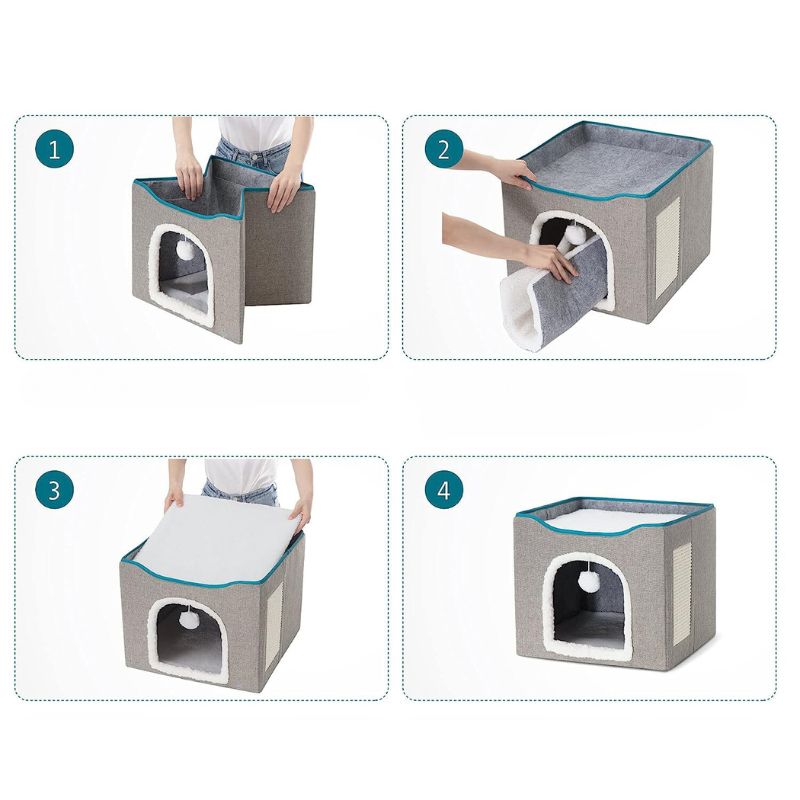 1

2

3

4