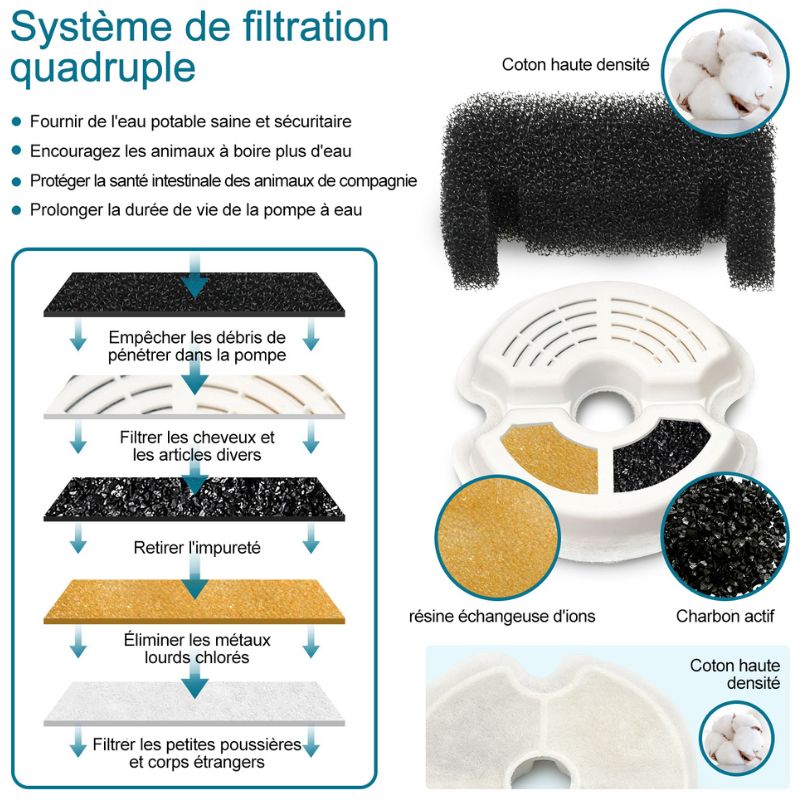 Système de filtration quadruple

Fournir de l'eau potable saine et sécuritaire
Encouragez les animaux à boire plus d'eau
Protéger la santé intestinale des animaux de compagnie
Prolonger la durée de vie de la pompe à eau

Empêcher les débris de pénétrer dans la pompe

Filtrer les cheveux et les articles divers

Retirer l'impureté

Éliminer les métaux lourds chlorés

Filtrer les petites poussières et corps étrangers

Coton haute densité

résine échangeuse d'ions

Charbon actif

Coton haute densité